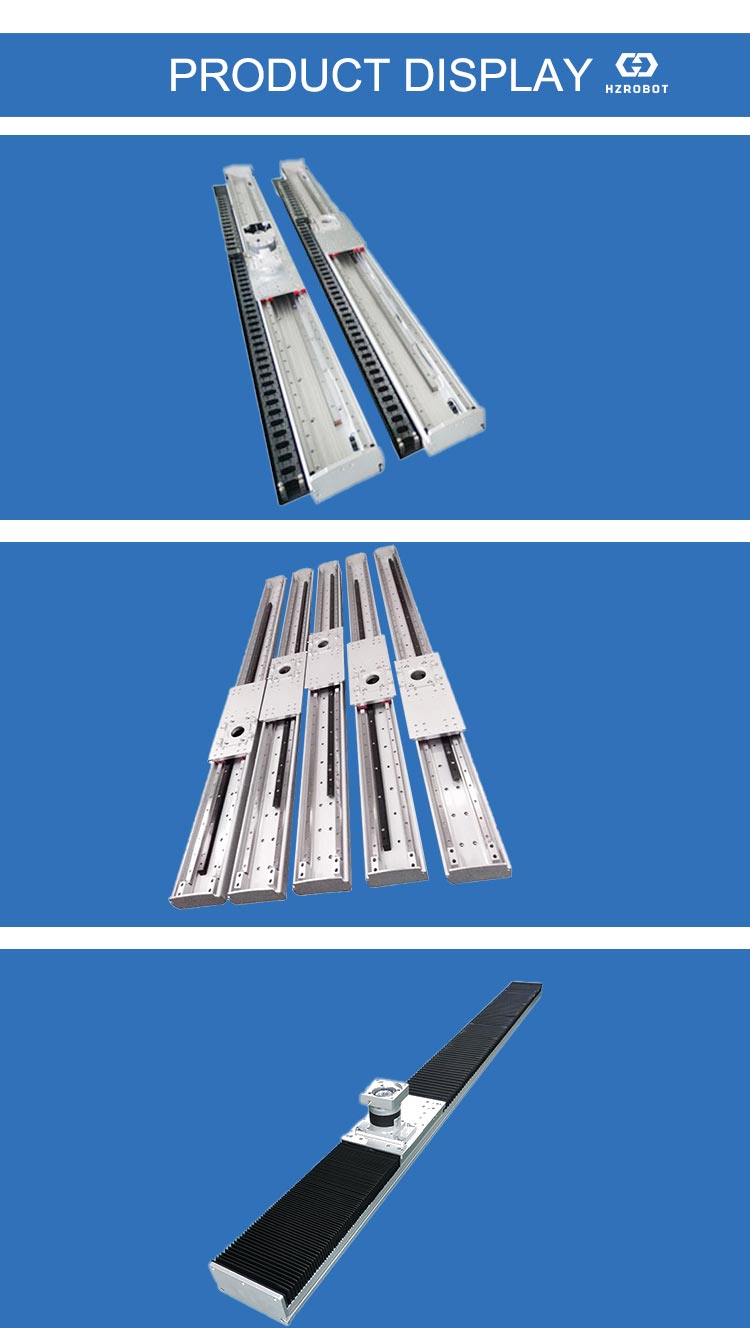 PRODUCT DISPLAY HZROBOT