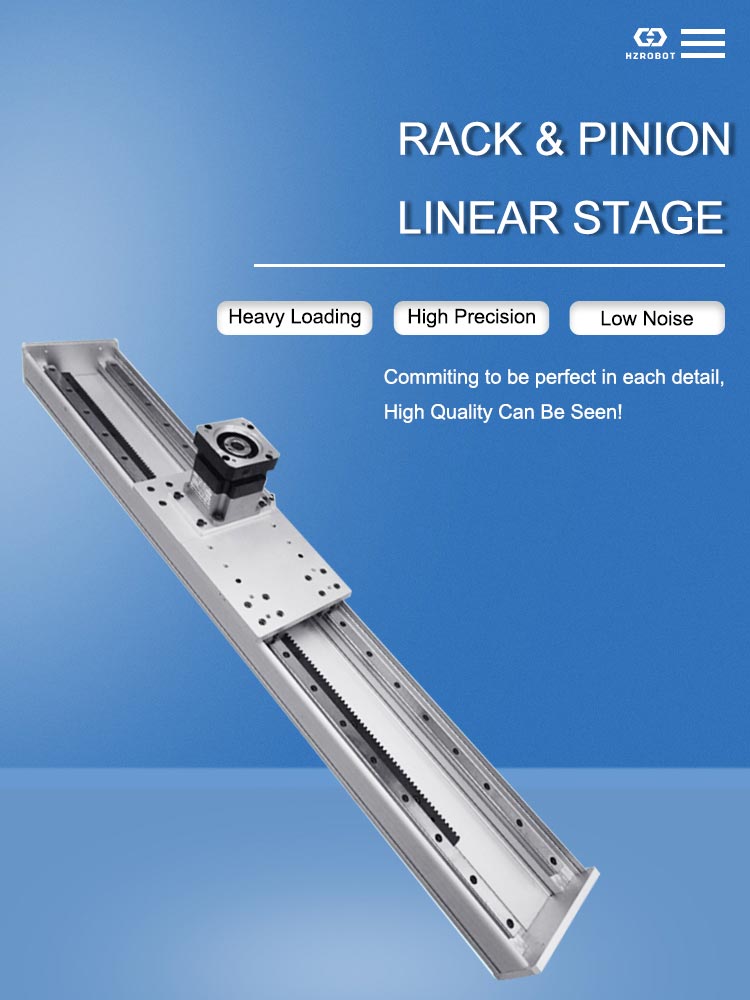 HZROBOT

RACK & PINION

LINEAR STAGE

Heavy Loading

High Precision

Low Noise

Commiting to be perfect in each detail,

High Quality Can Be Seen!